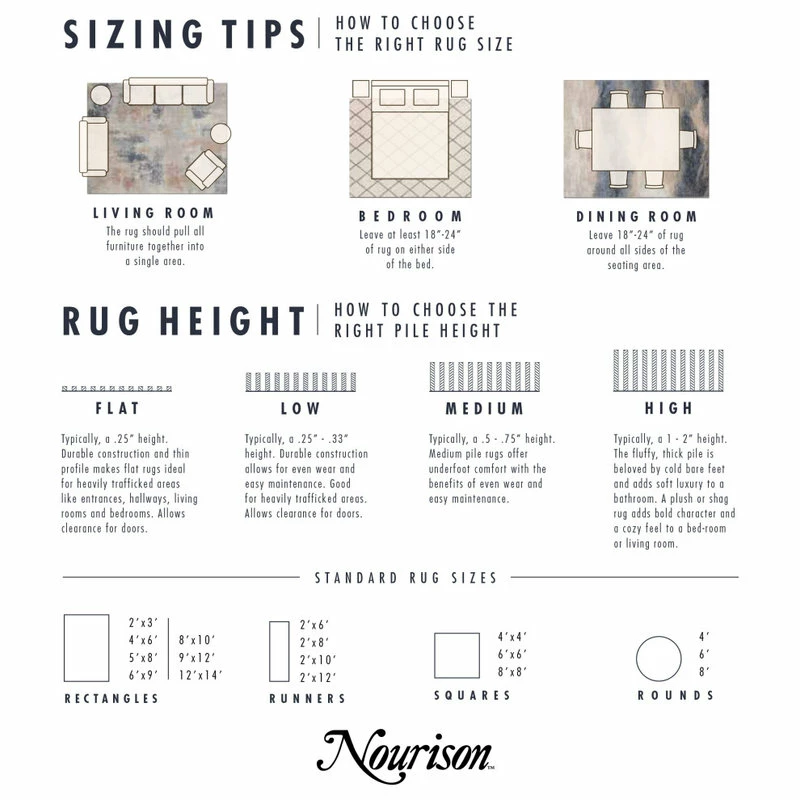 SIZING TIPS | HOW TO CHOOSE THE RIGHT RUG SIZE

LIVING ROOM
The rug should pull all furniture together into a single area.

BEDROOM
Leave at least 18"-24" of rug on either side of the bed.

DINING ROOM
Leave 18"-24" of rug around all sides of the seating area.

RUG HEIGHT | HOW TO CHOOSE THE RIGHT PILE HEIGHT

FLAT
Typically, a .25" height. Durable construction and thin profile makes flat rugs ideal for heavily trafficked areas like entrances, hallways, living rooms and bedrooms. Allows clearance for doors.

LOW
Typically, a .25" - .33" height. Durable construction allows for even wear and easy maintenance. Good for heavily trafficked areas. Allows clearance for doors.

MEDIUM
Typically, a .5 - .75" height. Medium pile rugs offer underfoot comfort with the benefits of even wear and easy maintenance.

HIGH
Typically, a 1 - 2" height. The fluffy, thick pile is beloved by cold bare feet and adds soft luxury to a bathroom. A plush or shag rug adds bold character and a cozy feel to a bed-room or living room.

STANDARD RUG SIZES

2'x3'
4'x6'
5'x8'
6'x9'
8'x10'
9'x12'
12'x14'
RECTANGLES

2'x6'
2'x8'
2'x10'
2'x12'
RUNNERS

4'x4'
6'x6'
8'x8'
SQUARES

4'
6'
8'
ROUNDS

Nourison™